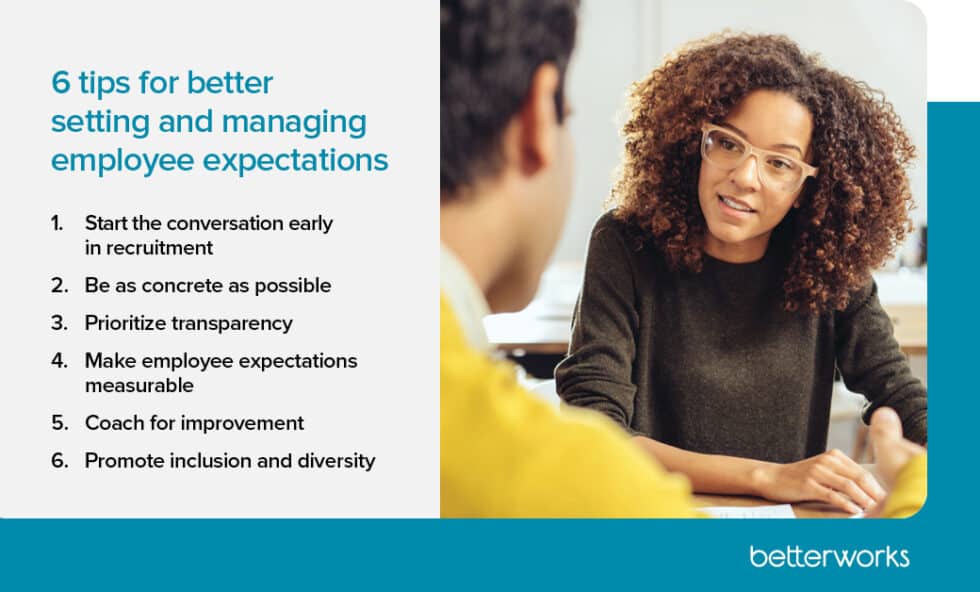 6 tips for better setting and managing employee expectations

1. Start the conversation early in recruitment
2. Be as concrete as possible
3. Prioritize transparency
4. Make employee expectations measurable
5. Coach for improvement
6. Promote inclusion and diversity

betterworks