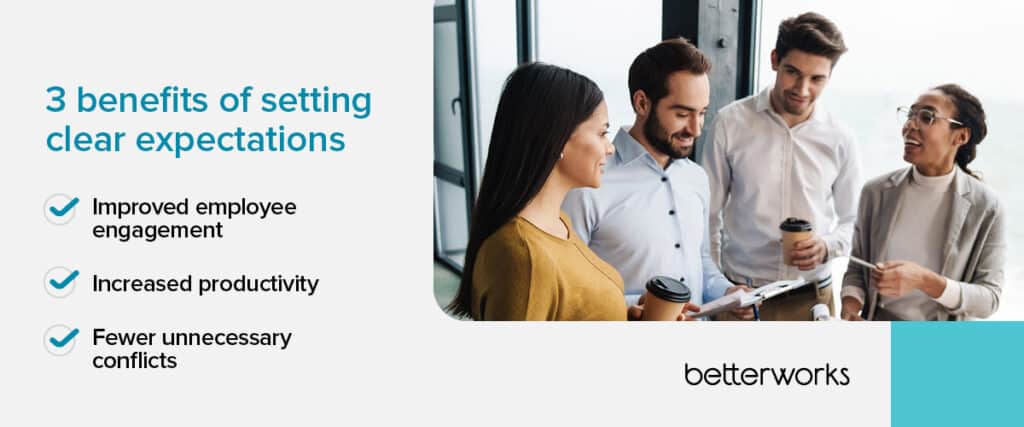 3 benefits of setting clear expectations

Improved employee engagement

Increased productivity

Fewer unnecessary conflicts

betterworks