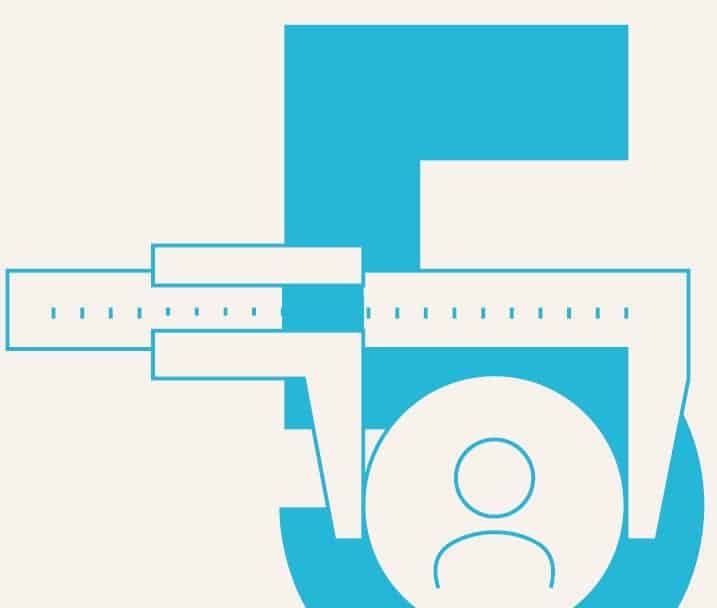 5